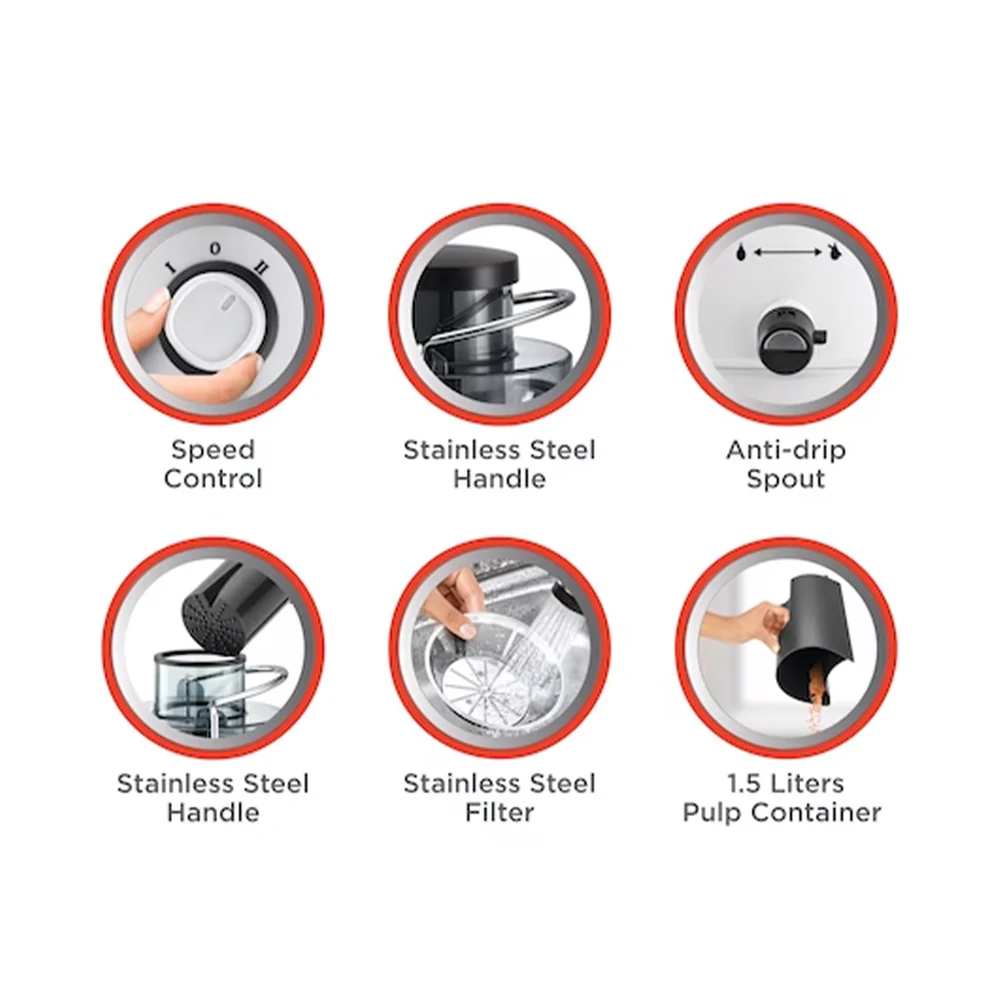 I 0 II

Speed Control

Stainless Steel Handle

Anti-drip Spout

Stainless Steel Handle

Stainless Steel Filter

1.5 Liters Pulp Container